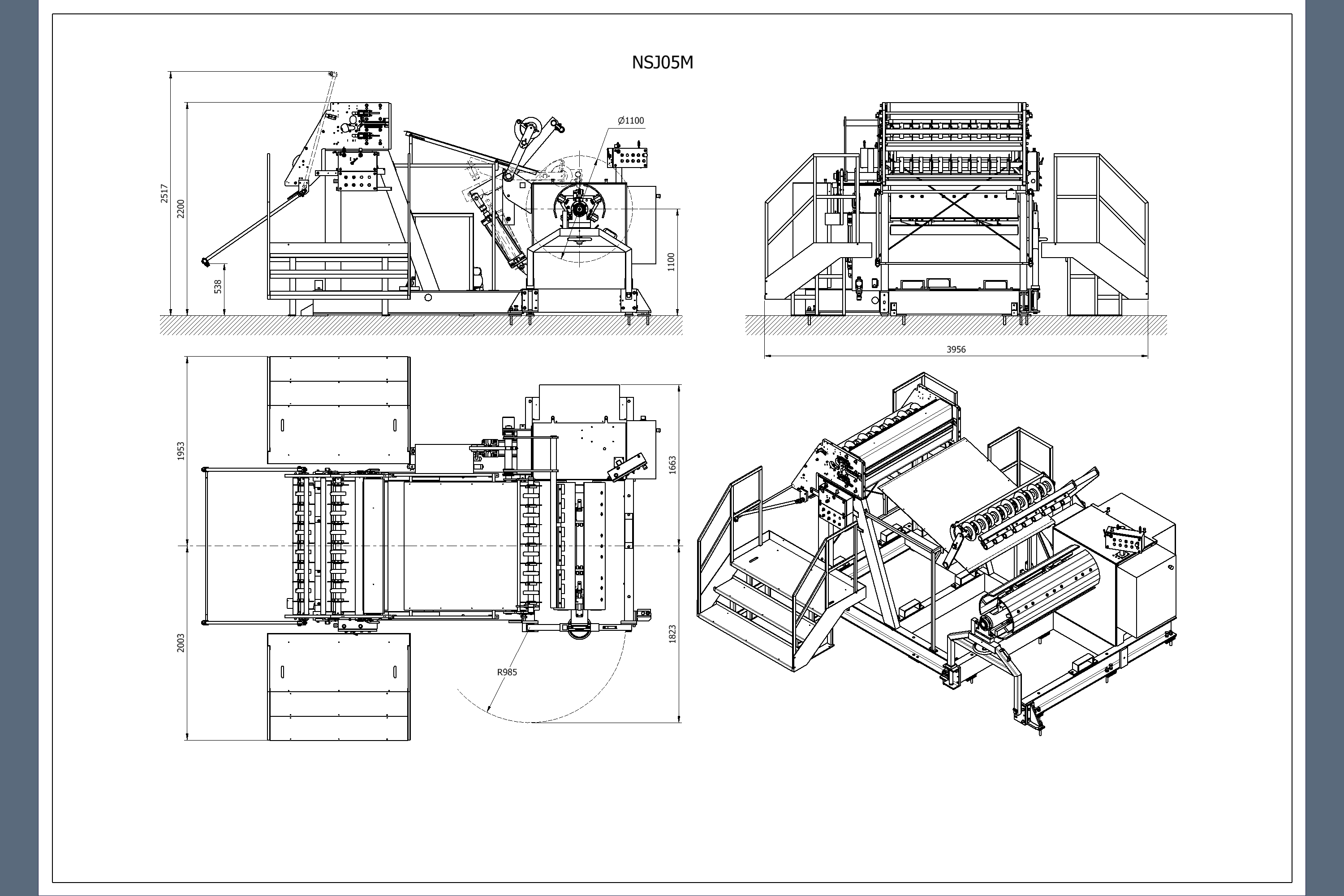 NSJ05M

2517

2200

538

Ø1100

1100

3956

1953

2003

1663

1823

R985